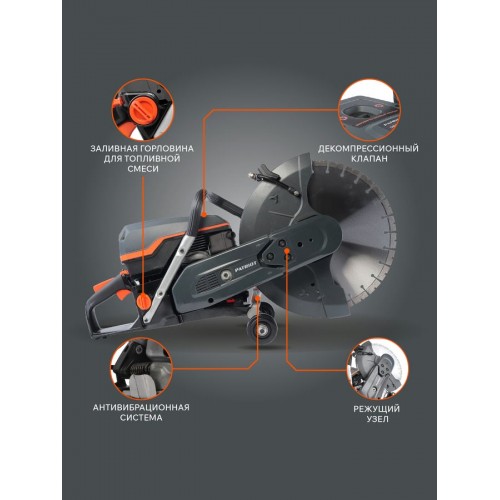 ЗАЛИВНАЯ ГОРЛОВИНА ДЛЯ ТОПЛИВНОЙ СМЕСИ

ДЕКОМПРЕССИОННЫЙ КЛАПАН

PATRIOT

АНТИВИБРАЦИОННАЯ СИСТЕМА

РЕЖУЩИЙ УЗЕЛ