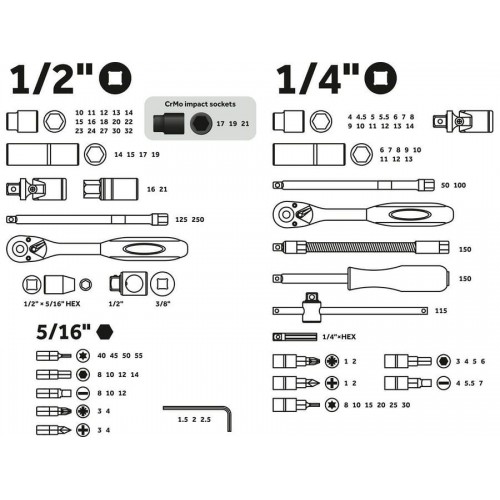 1/2"

10 11 12 13 14
15 16 18 20 22
23 24 27 30 32

CrMo impact sockets

17 19 21

14 15 17 19

16 21

125 250

1/2" × 5/16" HEX

1/2"

3/8"

5/16"

40 45 50 55

8 10 12 14

8 10 12

3 4

3 4

1.5 2 2.5

1/4"

4 4.5 5 5.5 6 7 8
9 10 11 12 13 14

6 7 8 9 10
11 12 13

50 100

150

150

115

1/4"×HEX

1 2

1 2

8 10 15 20 25 30

3 4 5 6

4 5.5 7