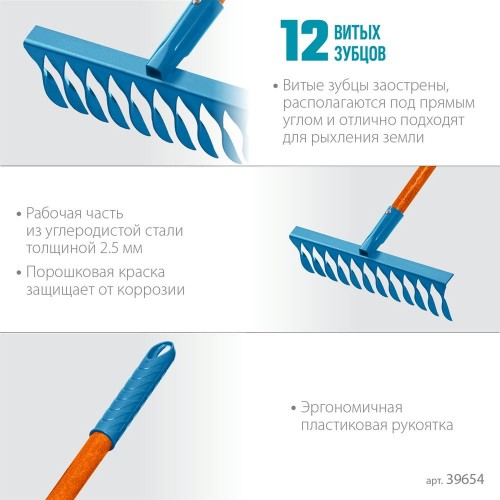 12 ВИТЫХ ЗУБЦОВ

• Витые зубцы заострены, располагаются под прямым углом и отлично подходят для рыхления земли

• Рабочая часть из углеродистой стали толщиной 2.5 мм

• Порошковая краска защищает от коррозии

• Эргономичная пластиковая рукоятка

арт. 39654