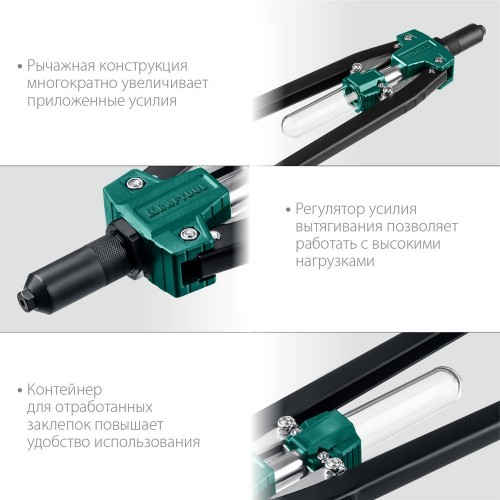 • Рычажная конструкция многократно увеличивает приложенные усилия

KRAFTOOL

• Регулятор усилия вытягивания позволяет работать с высокими нагрузками

• Контейнер для отработанных заклепок повышает удобство использования