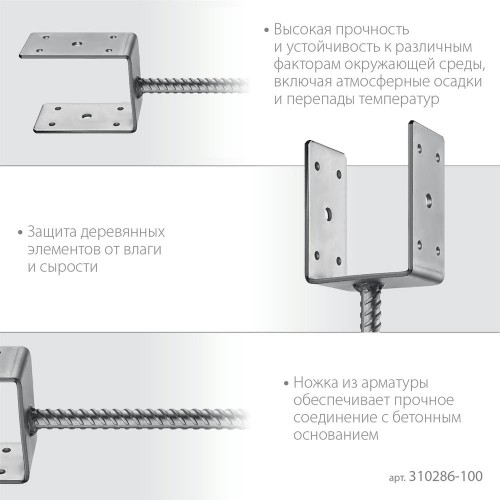 • Высокая прочность и устойчивость к различным факторам окружающей среды, включая атмосферные осадки и перепады температур

• Защита деревянных элементов от влаги и сырости

• Ножка из арматуры обеспечивает прочное соединение с бетонным основанием

арт. 310286-100