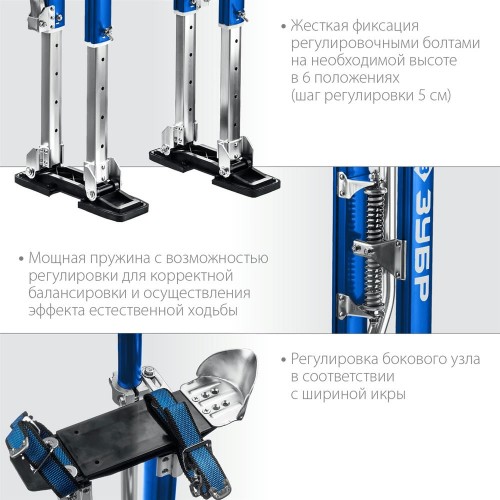 • Жесткая фиксация регулировочными болтами на необходимой высоте в 6 положениях (шаг регулировки 5 см)

ЗУБР

• Мощная пружина с возможностью регулировки для корректной балансировки и осуществления эффекта естественной ходьбы

• Регулировка бокового узла в соответствии с шириной икры