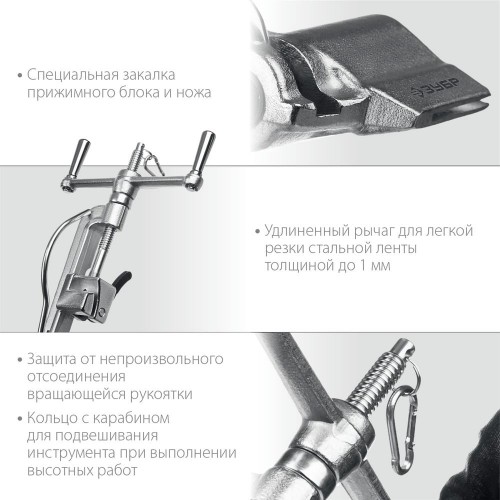 • Специальная закалка прижимного блока и ножа

ЗУБР

• Удлиненный рычаг для легкой резки стальной ленты толщиной до 1 мм

• Защита от непроизвольного отсоединения вращающейся рукоятки

• Кольцо с карабином для подвешивания инструмента при выполнении высотных работ